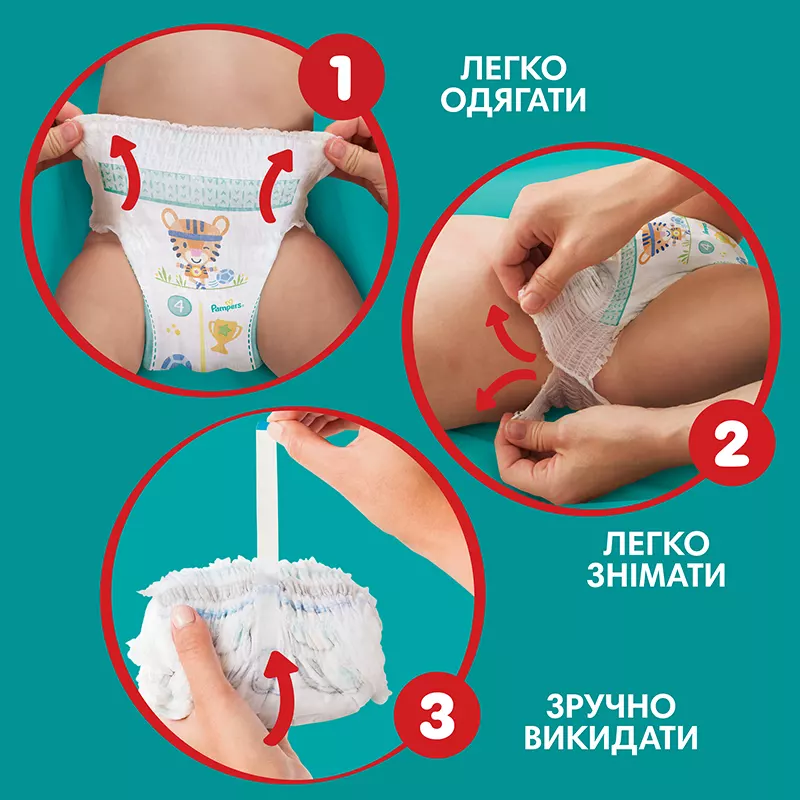 1

ЛЕГКО ОДЯГАТИ

4

Pampers

4

2

ЛЕГКО ЗНІМАТИ

3

ЗРУЧНО ВИКИДАТИ