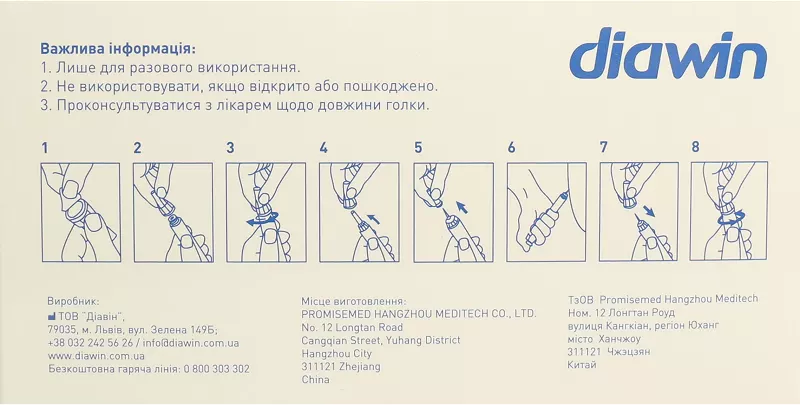 Важлива інформація:
1. Лише для разового використання.
2. Не використовувати, якщо відкрито або пошкоджено.
3. Проконсультуватися з лікарем щодо довжини голки.

diawin

1 2 3 4 5 6 7 8

Виробник:
ТОВ "Діавін",
79035, м. Львів, вул. Зелена 149Б;
+38 032 242 56 26 / info@diawin.com.ua
www.diawin.com.ua
Безкоштовна гаряча лінія: 0 800 303 302

Місце виготовлення:
PROMISEMED HANGZHOU MEDITECH CO., LTD.
No. 12 Longtan Road
Cangqian Street, Yuhang District
Hangzhou City
311121 Zhejiang
China

ТзОВ Promisemed Hangzhou Meditech
Ном. 12 Лонгтан Роуд
вулиця Кангкіан, регіон Юханг
місто Ханчжоу
311121 Чжэцзян
Китай