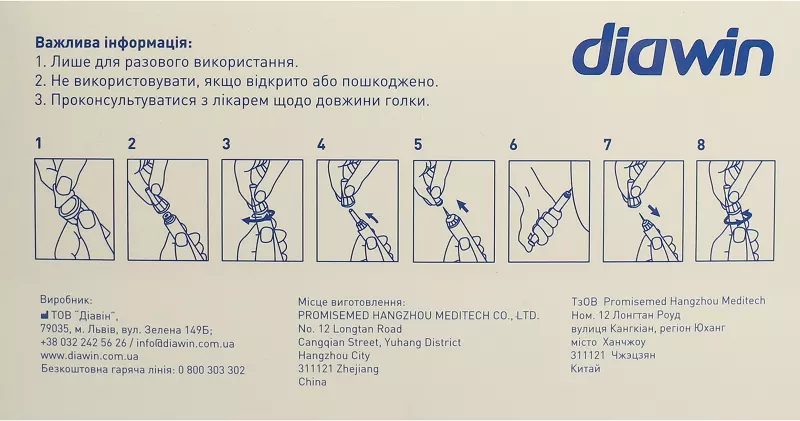 Важлива інформація:
1. Лише для разового використання.
2. Не використовувати, якщо відкрито або пошкоджено.
3. Проконсультуватися з лікарем щодо довжини голки.

diawin

1 2 3 4 5 6 7 8

Виробник:
ТОВ "Діавін",
79035, м. Львів, вул. Зелена 149Б;
+38 032 242 56 26 / info@diawin.com.ua
www.diawin.com.ua
Безкоштовна гаряча лінія: 0 800 303 302

Місце виготовлення:
PROMISEMED HANGZHOU MEDITECH CO., LTD.
No. 12 Longtan Road
Cangqian Street, Yuhang District
Hangzhou City
311121 Zhejiang
China

ТзОВ Promisemed Hangzhou Meditech
Ном. 12 Лонгтан Роуд
вулиця Кангкіан, регіон Юханг
місто Ханчжоу
311121 Чжэцзян
Китай