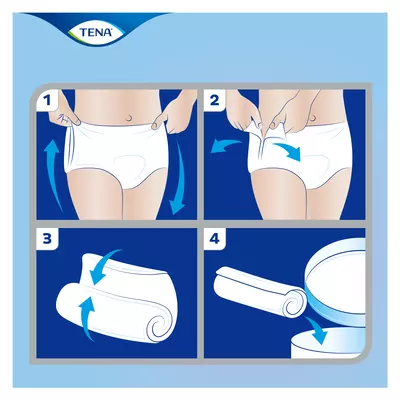 TENA

1

2

3

4